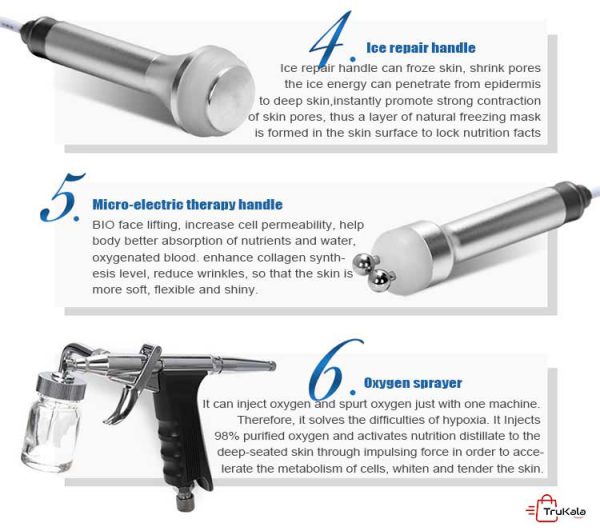 4. Ice repair handle

Ice repair handle can froze skin, shrink pores the ice energy can penetrate from epidermis to deep skin,instantly promote strong contraction of skin pores, thus a layer of natural freezing mask is formed in the skin surface to lock nutrition facts

5. Micro-electric therapy handle

BIO face lifting, increase cell permeability, help body better absorption of nutrients and water, oxygenated blood. enhance collagen synthesis level, reduce wrinkles, so that the skin is more soft, flexible and shiny.

6. Oxygen sprayer

It can inject oxygen and spurt oxygen just with one machine. Therefore, it solves the difficulties of hypoxia. It Injects 98% purified oxygen and activates nutrition distillate to the deep-seated skin through impulsing force in order to accelerate the metabolism of cells, whiten and tender the skin.

TruKala