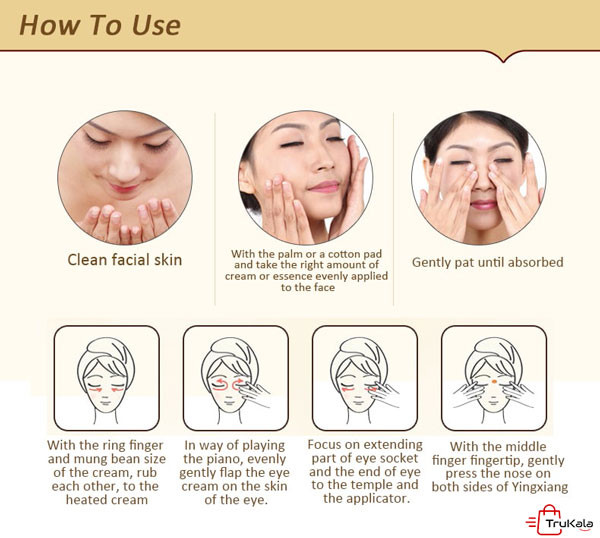 How To Use

Clean facial skin

With the palm or a cotton pad and take the right amount of cream or essence evenly applied to the face

Gently pat until absorbed

With the ring finger and mung bean size of the cream, rub each other, to the heated cream

In way of playing the piano, evenly gently flap the eye cream on the skin of the eye.

Focus on extending part of eye socket and the end of eye to the temple and the applicator.

With the middle finger fingertip, gently press the nose on both sides of Yingxiang

TruKala