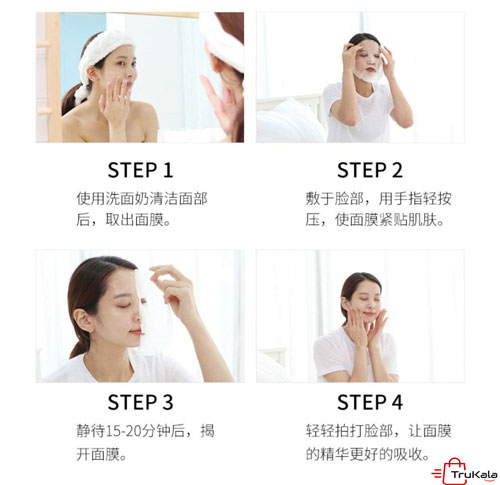 STEP 1
使用洗面奶清洁面部后，取出面膜。

STEP 2
敷于脸部，用手指轻按压，使面膜紧贴肌肤。

STEP 3
静待15-20分钟后，揭开面膜。

STEP 4
轻轻拍打脸部，让面膜的精华更好的吸收。

TruKala