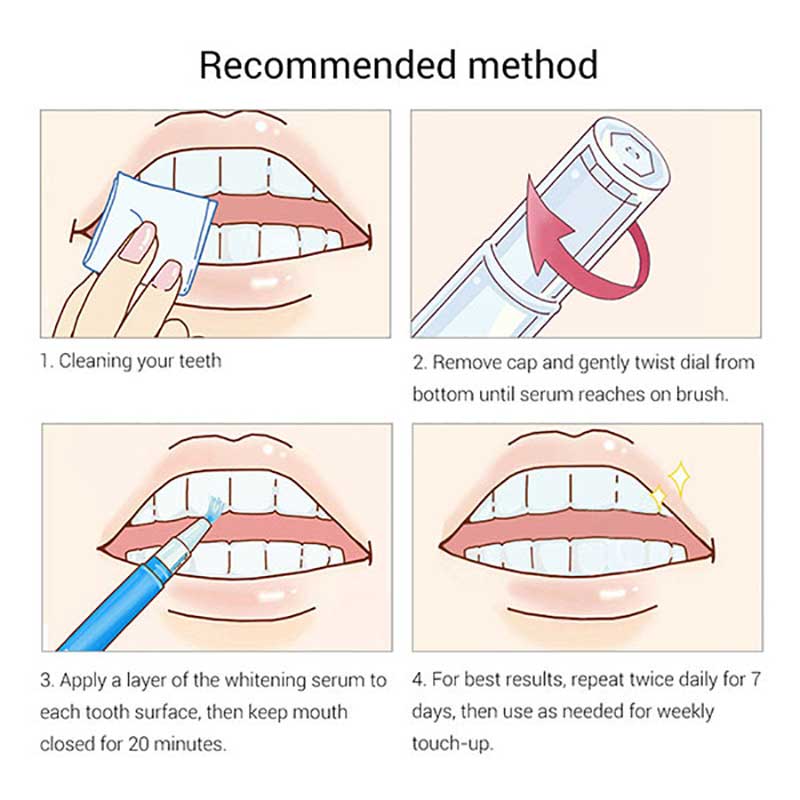 Recommended method

1. Cleaning your teeth

2. Remove cap and gently twist dial from bottom until serum reaches on brush.

3. Apply a layer of the whitening serum to each tooth surface, then keep mouth closed for 20 minutes.

4. For best results, repeat twice daily for 7 days, then use as needed for weekly touch-up.