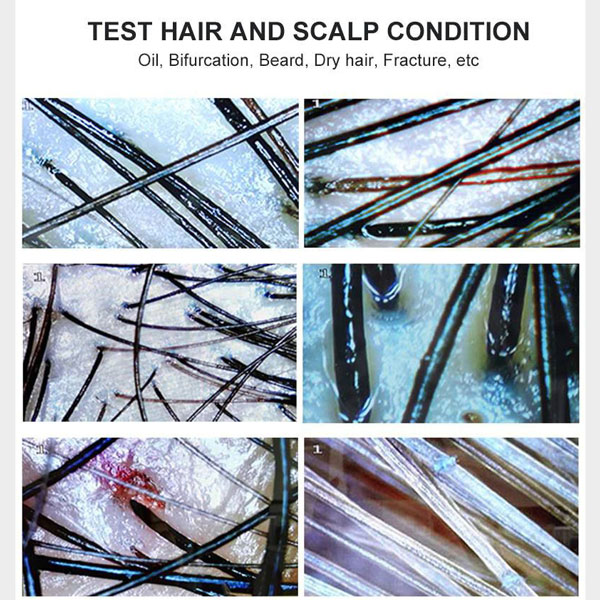 TEST HAIR AND SCALP CONDITION
Oil, Bifurcation, Beard, Dry hair, Fracture, etc

1

1

1

1

1

1