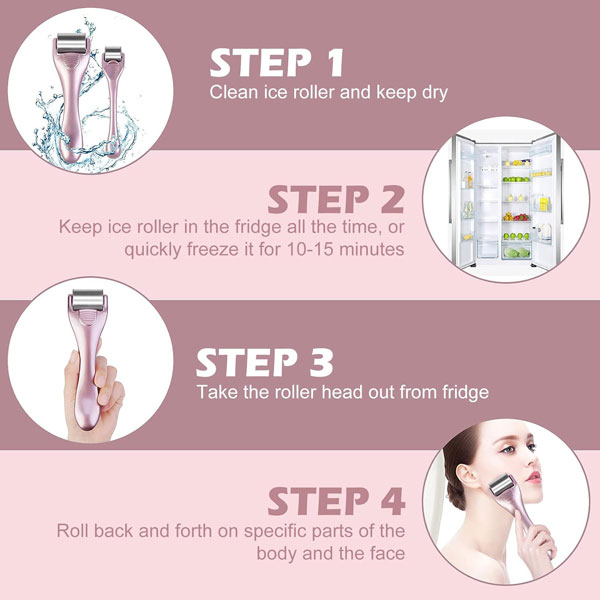 STEP 1
Clean ice roller and keep dry

STEP 2
Keep ice roller in the fridge all the time, or quickly freeze it for 10-15 minutes

STEP 3
Take the roller head out from fridge

STEP 4
Roll back and forth on specific parts of the body and the face