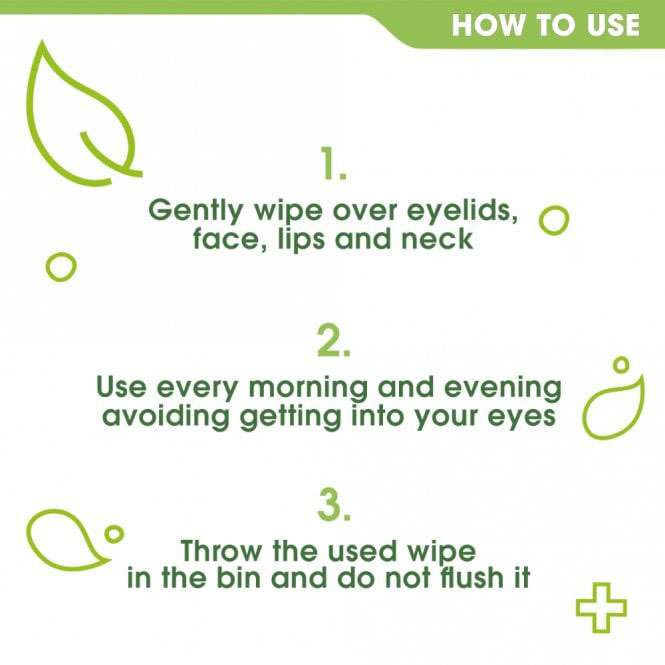 HOW TO USE

1.
Gently wipe over eyelids, face, lips and neck

2.
Use every morning and evening avoiding getting into your eyes

3.
Throw the used wipe in the bin and do not flush it