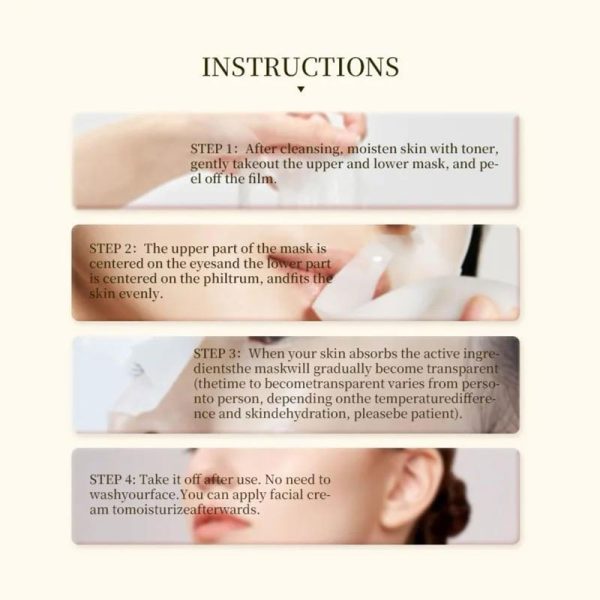 INSTRUCTIONS

STEP 1: After cleansing, moisten skin with toner, gently takeout the upper and lower mask, and peel off the film.

STEP 2: The upper part of the mask is centered on the eyesand the lower part is centered on the philtrum, andfits the skin evenly.

STEP 3: When your skin absorbs the active ingredientsthe maskwill gradually become transparent (thetime to becometransparent varies from personto person, depending onthe temperaturedifference and skindehydration, pleasebe patient).

STEP 4: Take it off after use. No need to washyourface.You can apply facial cream tomoisturizeafterwards.