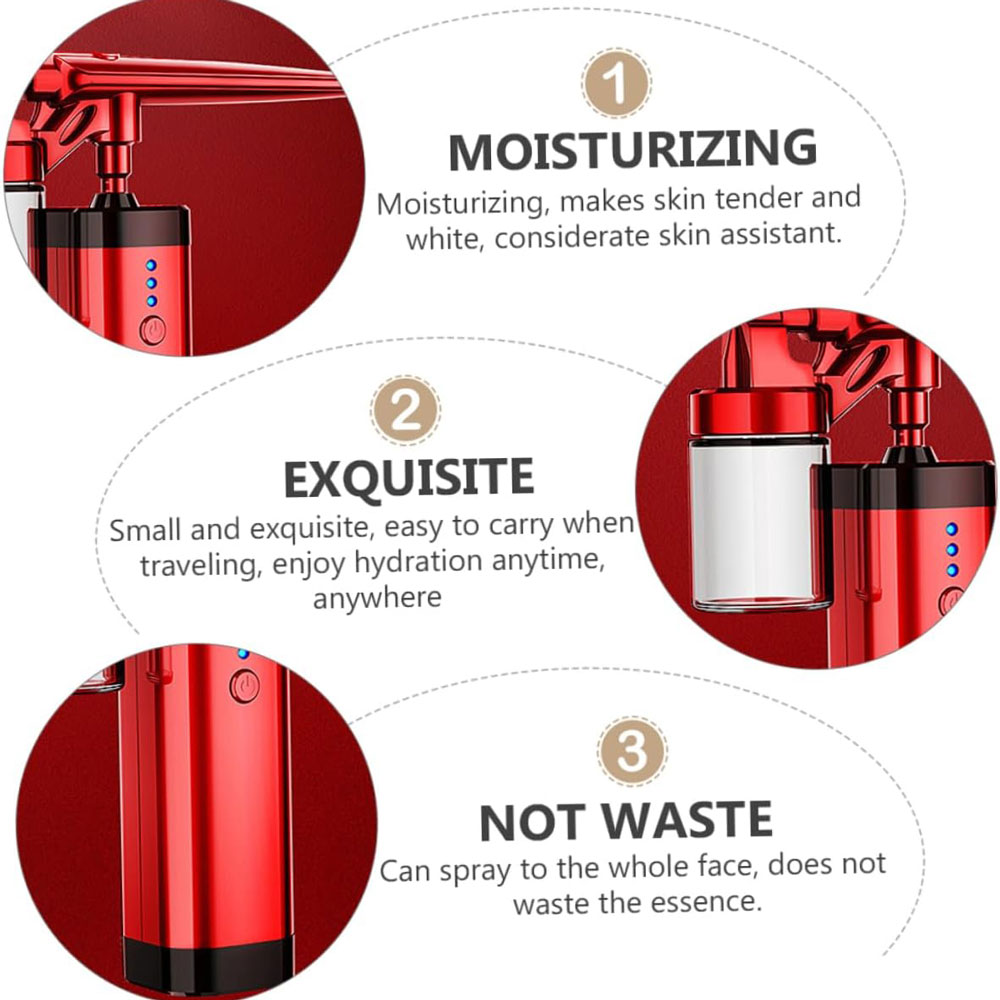 1

MOISTURIZING

Moisturizing, makes skin tender and white, considerate skin assistant.

2

EXQUISITE

Small and exquisite, easy to carry when traveling, enjoy hydration anytime, anywhere

3

NOT WASTE

Can spray to the whole face, does not waste the essence.