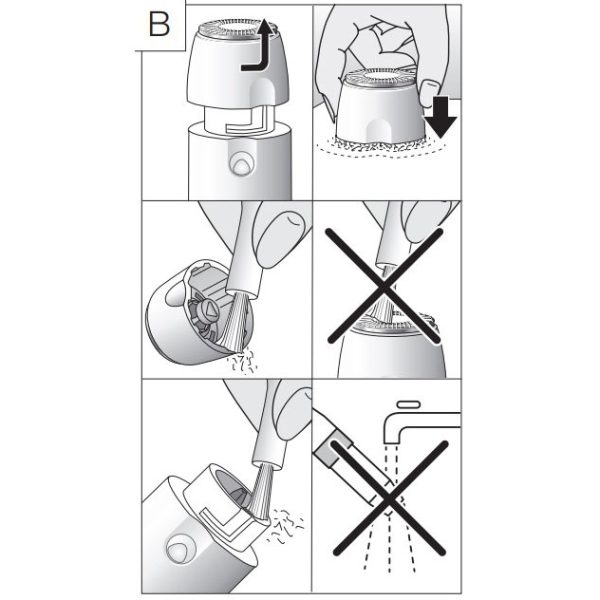 B